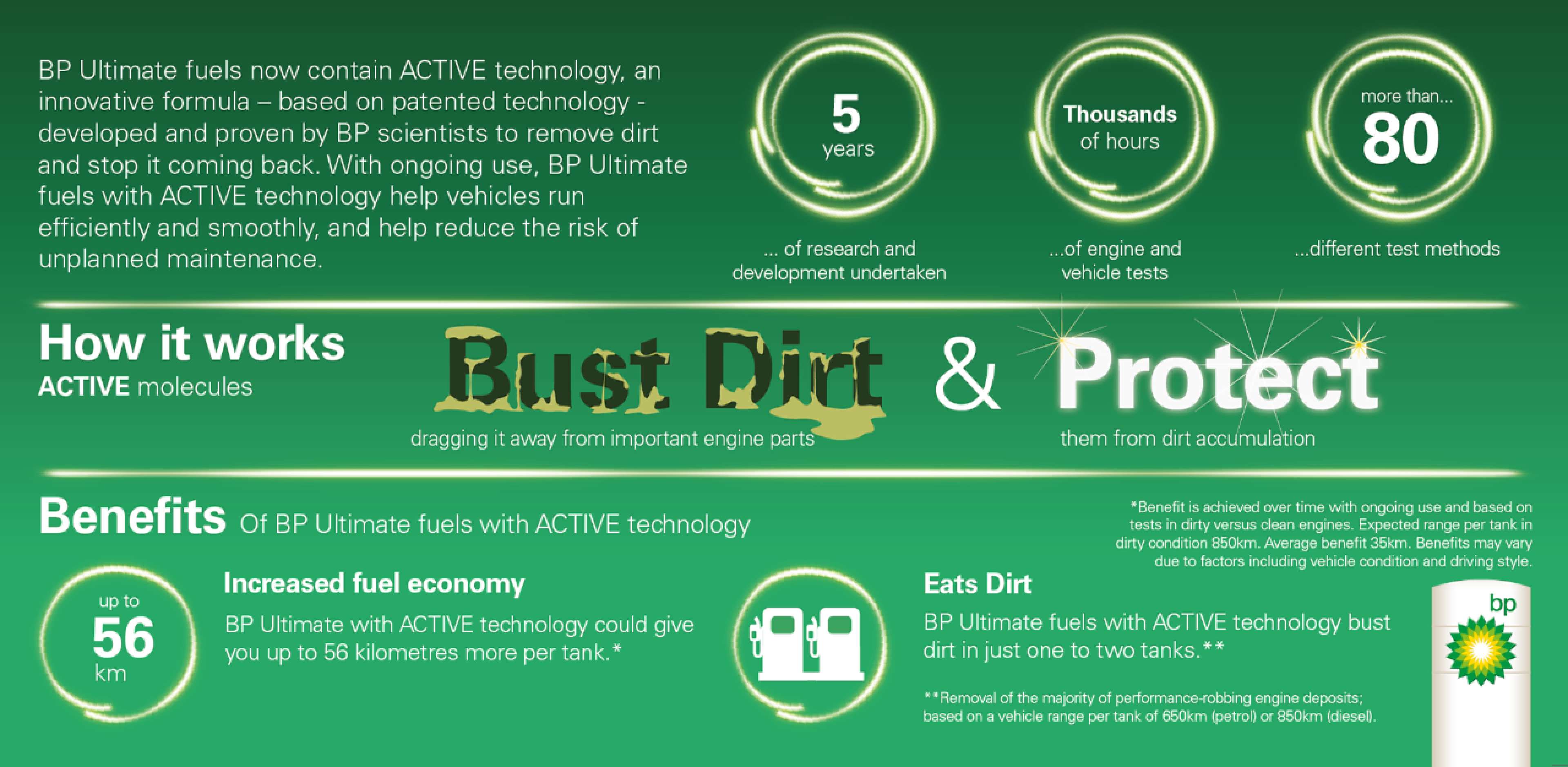 BP Ultimate fuels now contain ACTIVE technology, an innovative formula – based on patented technology - developed and proven by BP scientists to remove dirt and stop it coming back. With ongoing use, BP Ultimate fuels with ACTIVE technology help vehicles run efficiently and smoothly, and help reduce the risk of unplanned maintenance.

5 years

... of research and development undertaken

Thousands of hours

...of engine and vehicle tests

more than... 80

...different test methods

How it works
ACTIVE molecules

Bust Dirt

dragging it away from important engine parts

&

Protect

them from dirt accumulation

Benefits Of BP Ultimate fuels with ACTIVE technology

*Benefit is achieved over time with ongoing use and based on tests in dirty versus clean engines. Expected range per tank in dirty condition 850km. Average benefit 35km. Benefits may vary due to factors including vehicle condition and driving style.

up to 56 km

Increased fuel economy

BP Ultimate with ACTIVE technology could give you up to 56 kilometres more per tank.*

Eats Dirt

BP Ultimate fuels with ACTIVE technology bust dirt in just one to two tanks.**

**Removal of the majority of performance-robbing engine deposits; based on a vehicle range per tank of 650km (petrol) or 850km (diesel).

bp